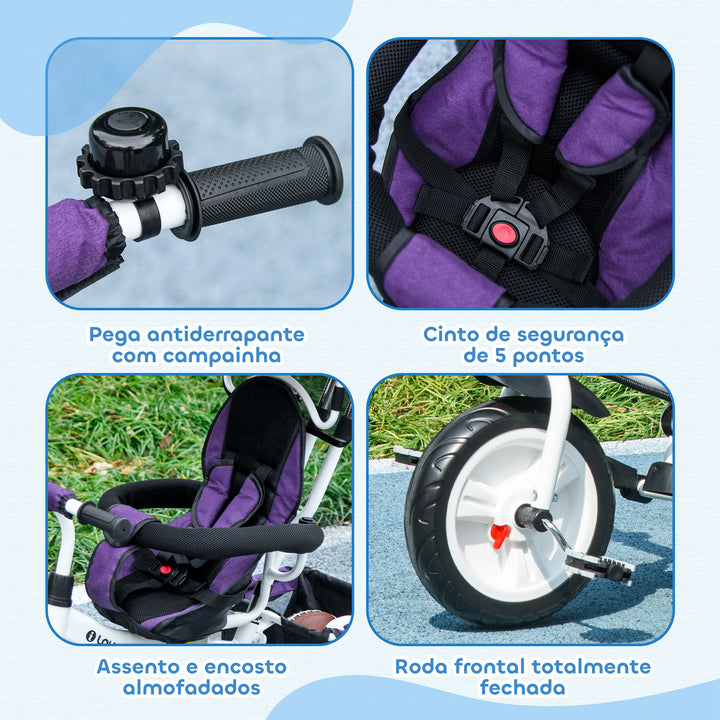 Pega antiderrapante com campainha

Cinto de segurança de 5 pontos

Assento e encosto almofadados

Roda frontal totalmente fechada