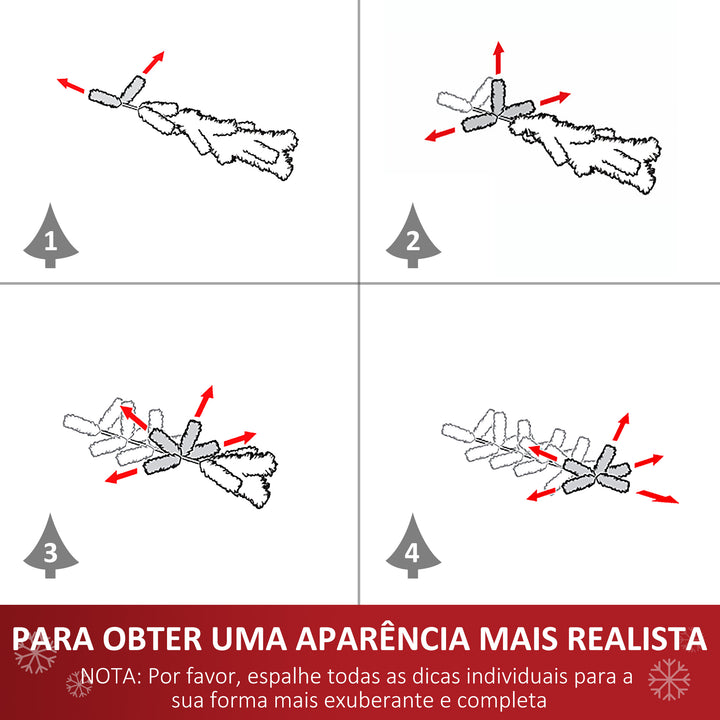 1

2

3

4

PARA OBTER UMA APARÊNCIA MAIS REALISTA

NOTA: Por favor, espalhe todas as dicas individuais para a sua forma mais exuberante e completa