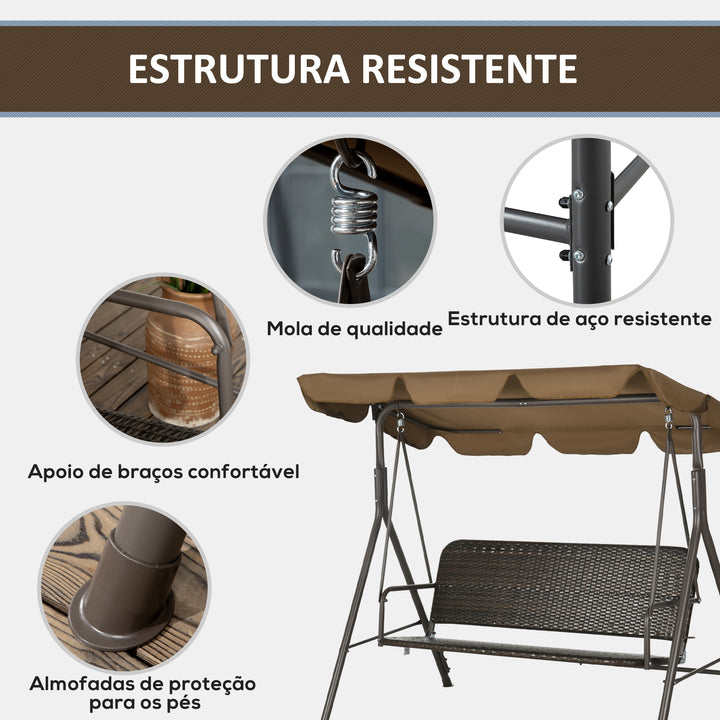 ESTRUTURA RESISTENTE

Mola de qualidade

Estrutura de aço resistente

Apoio de braços confortável

Almofadas de proteção para os pés