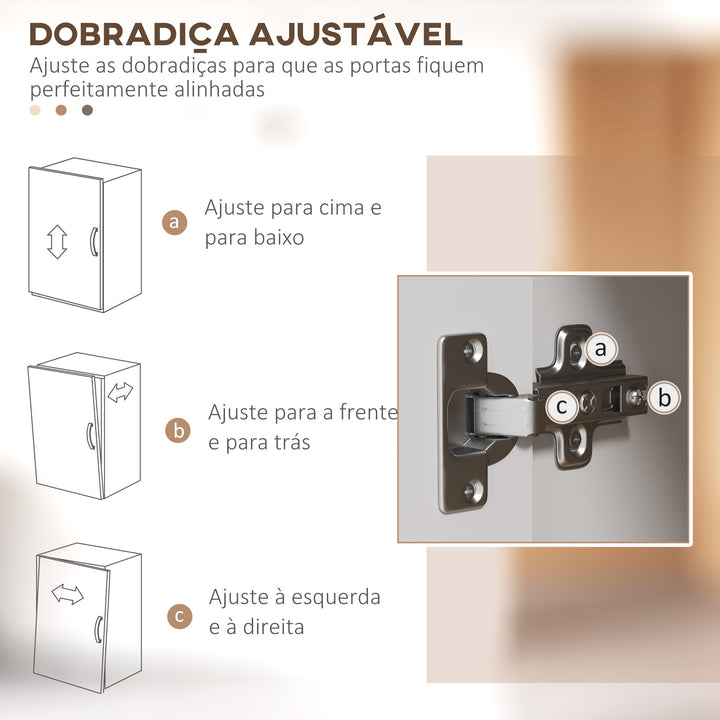 DOBRADIÇA AJUSTÁVEL
Ajuste as dobradiças para que as portas fiquem perfeitamente alinhadas

a Ajuste para cima e para baixo

b Ajuste para a frente e para trás

c Ajuste à esquerda e à direita

a
c
b