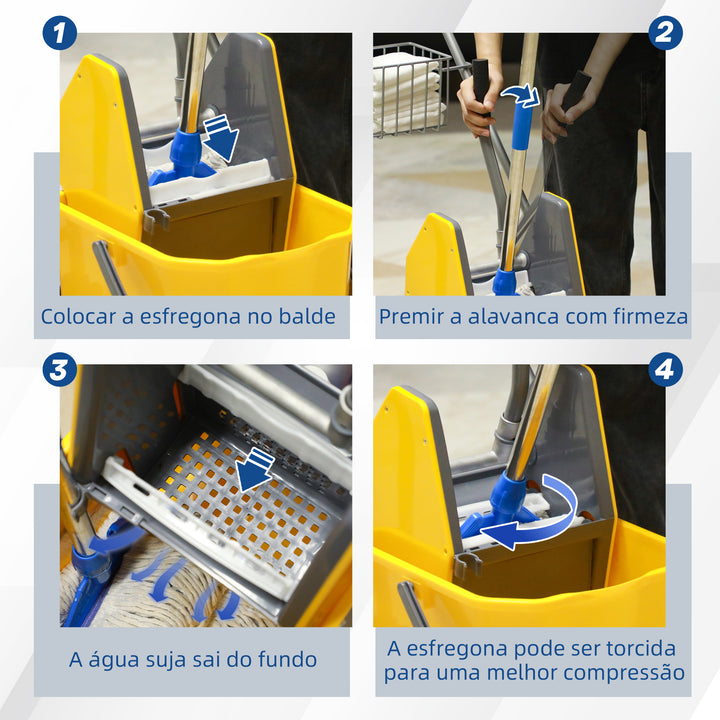 1

Colocar a esfregona no balde

2

Premir a alavanca com firmeza

3

A água suja sai do fundo

4

A esfregona pode ser torcida para uma melhor compressão