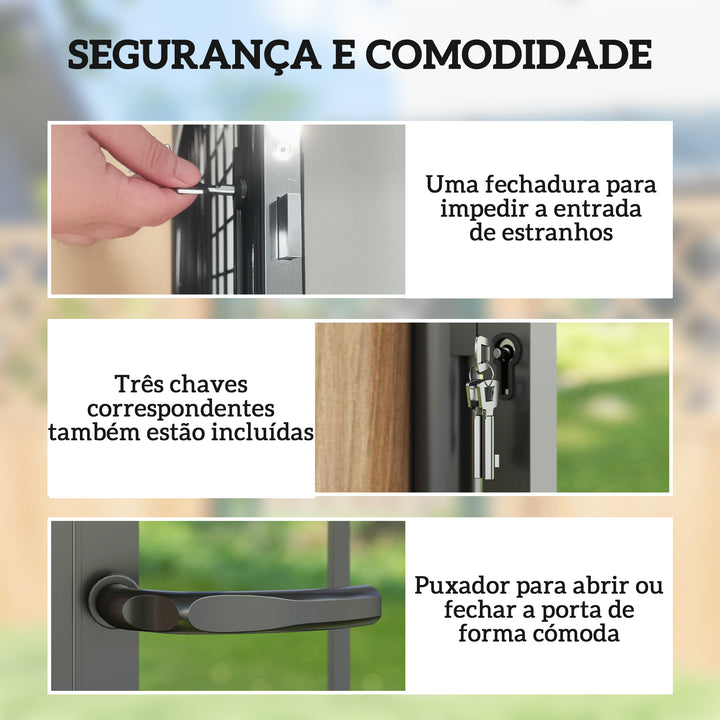 SEGURANÇA E COMODIDADE

Uma fechadura para impedir a entrada de estranhos

Três chaves correspondentes também estão incluídas

Puxador para abrir ou fechar a porta de forma cómoda