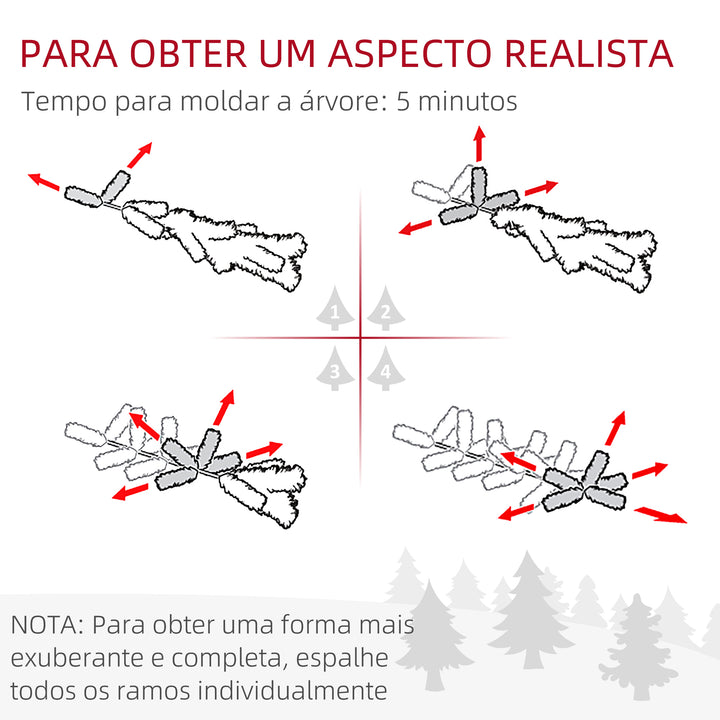 PARA OBTER UM ASPECTO REALISTA

Tempo para moldar a árvore: 5 minutos

1

2

3

4

NOTA: Para obter uma forma mais exuberante e completa, espalhe todos os ramos individualmente