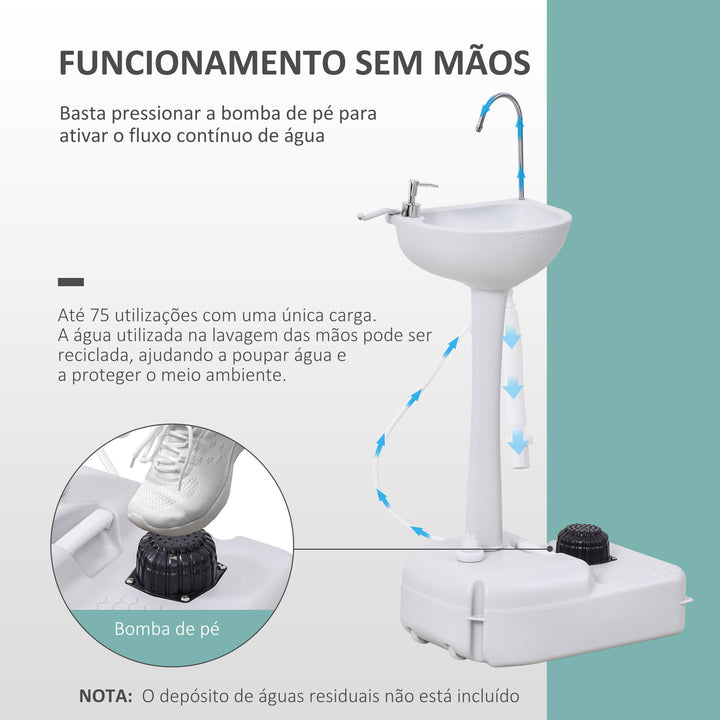 FUNCIONAMENTO SEM MÃOS

Basta pressionar a bomba de pé para ativar o fluxo contínuo de água

Até 75 utilizações com uma única carga. A água utilizada na lavagem das mãos pode ser reciclada, ajudando a poupar água e a proteger o meio ambiente.

Bomba de pé

NOTA: O depósito de águas residuais não está incluído