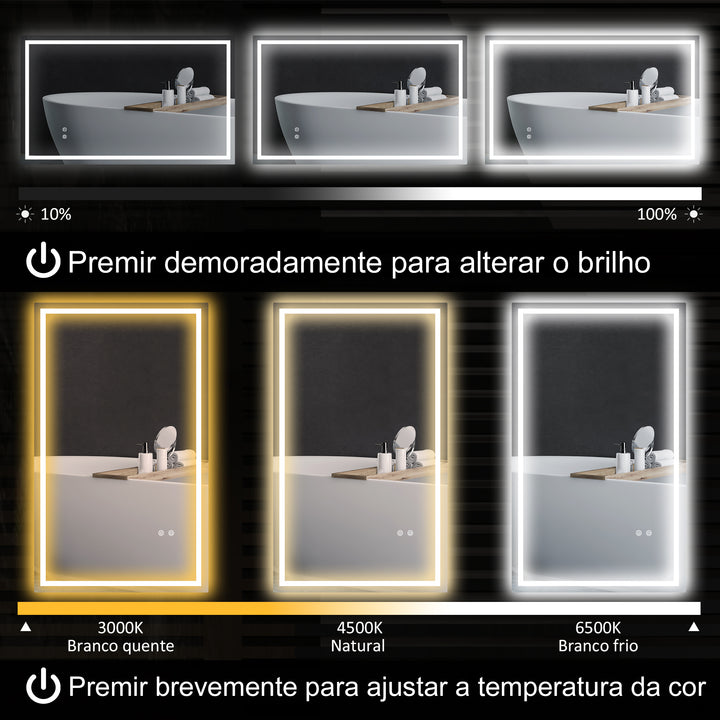 10%

100%

Premir demoradamente para alterar o brilho

3000K
Branco quente

4500K
Natural

6500K
Branco frio

Premir brevemente para ajustar a temperatura da cor