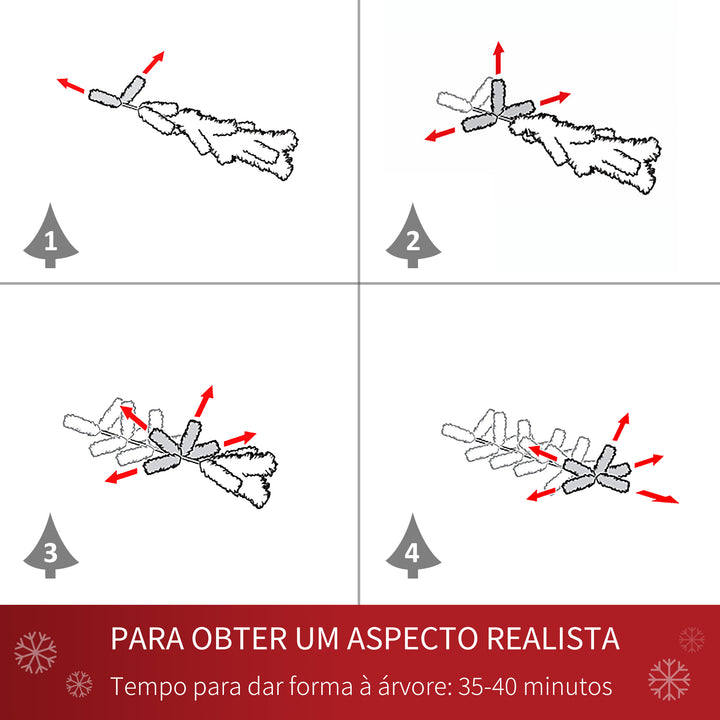 1

2

3

4

PARA OBTER UM ASPECTO REALISTA

Tempo para dar forma à árvore: 35-40 minutos