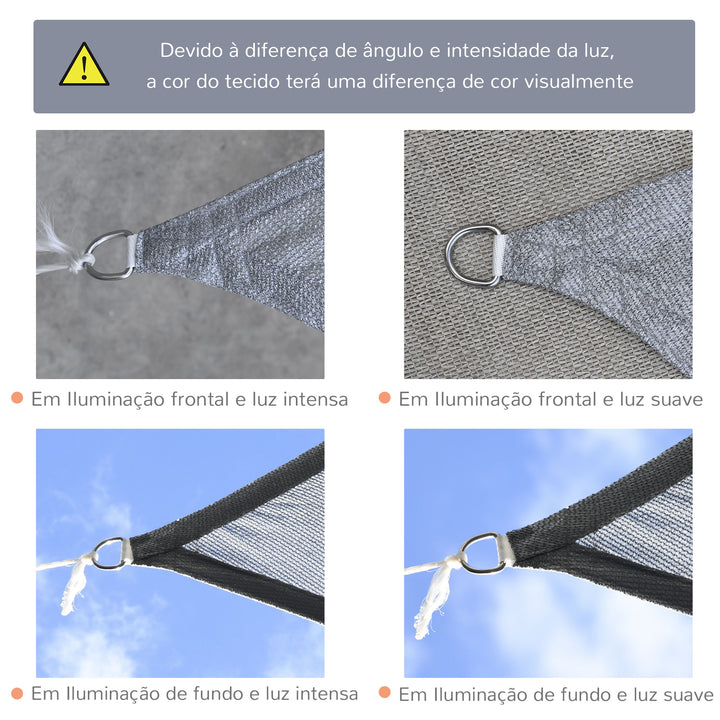 Devido à diferença de ângulo e intensidade da luz, a cor do tecido terá uma diferença de cor visualmente

Em Iluminação frontal e luz intensa

Em Iluminação frontal e luz suave

Em Iluminação de fundo e luz intensa

Em Iluminação de fundo e luz suave