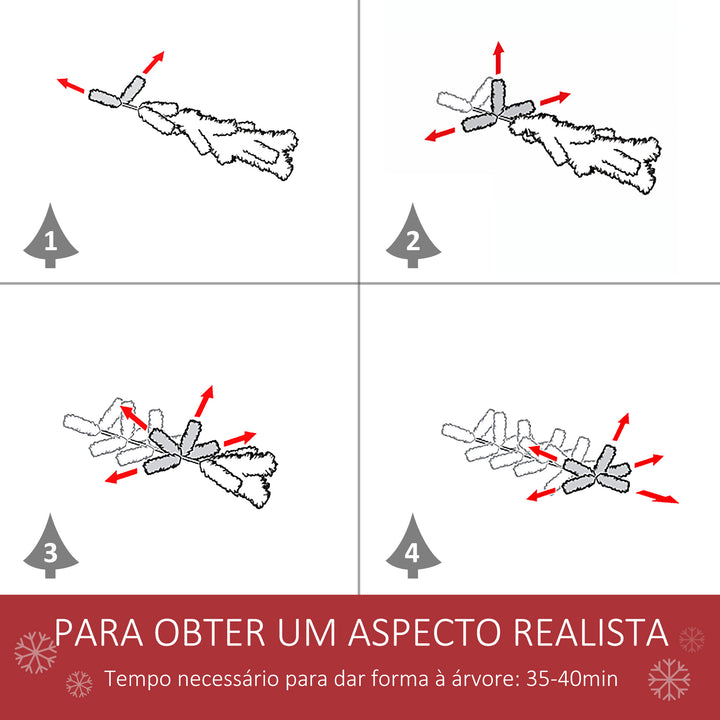 1

2

3

4

PARA OBTER UM ASPECTO REALISTA

Tempo necessário para dar forma à árvore: 35-40min