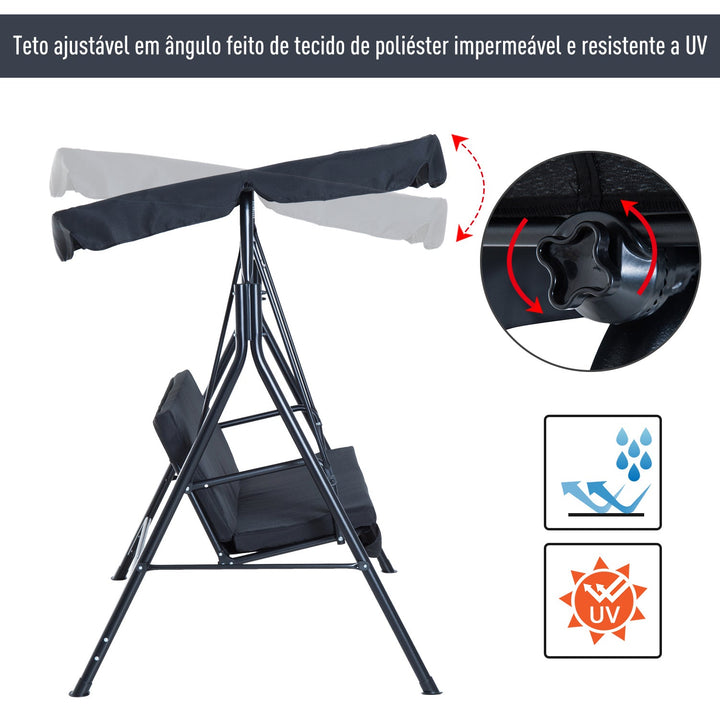 Teto ajustável em ângulo feito de tecido de poliéster impermeável e resistente a UV

UV