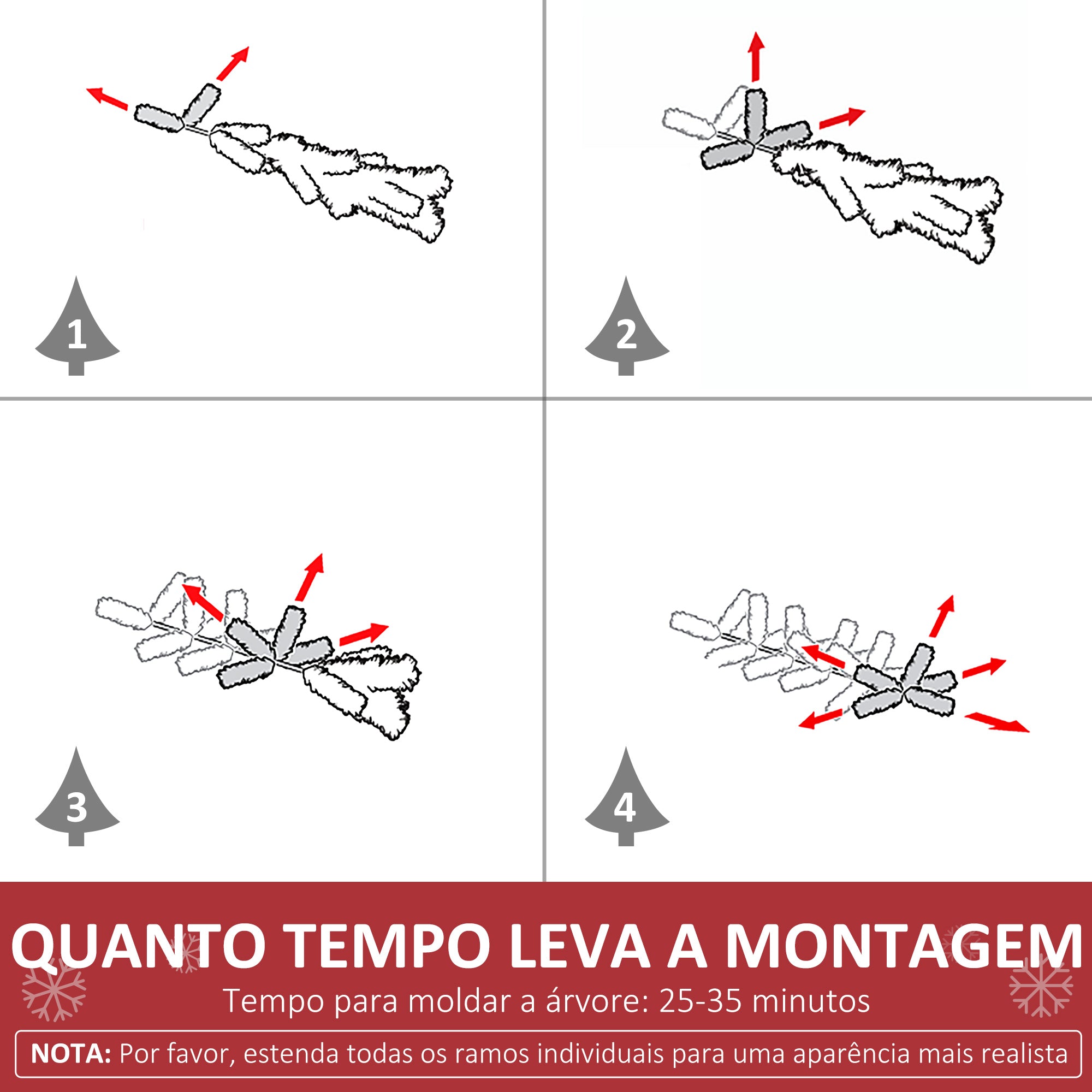 1

2

3

4

QUANTO TEMPO LEVA A MONTAGEM

Tempo para moldar a árvore: 25-35 minutos

NOTA: Por favor, estenda todas os ramos individuais para uma aparência mais realista