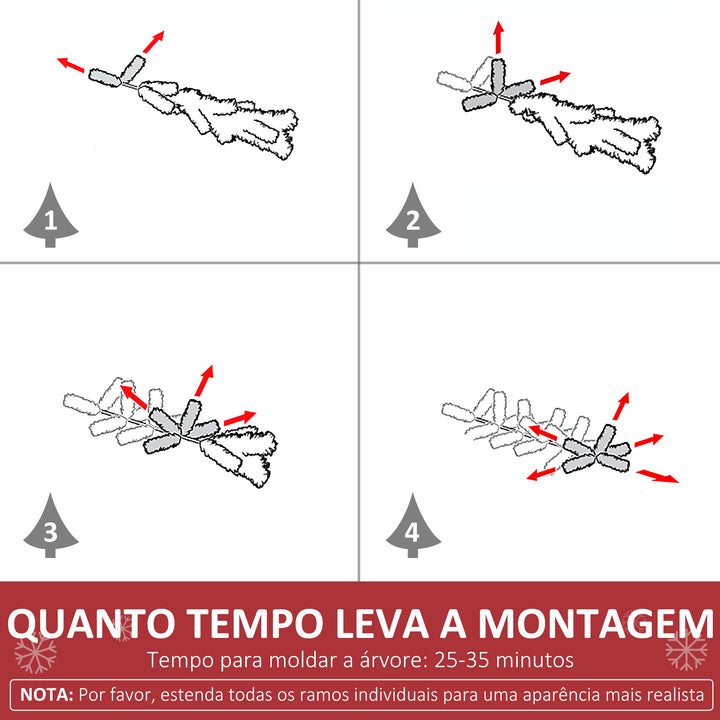 1

2

3

4

QUANTO TEMPO LEVA A MONTAGEM

Tempo para moldar a árvore: 25-35 minutos

NOTA: Por favor, estenda todas os ramos individuais para uma aparência mais realista