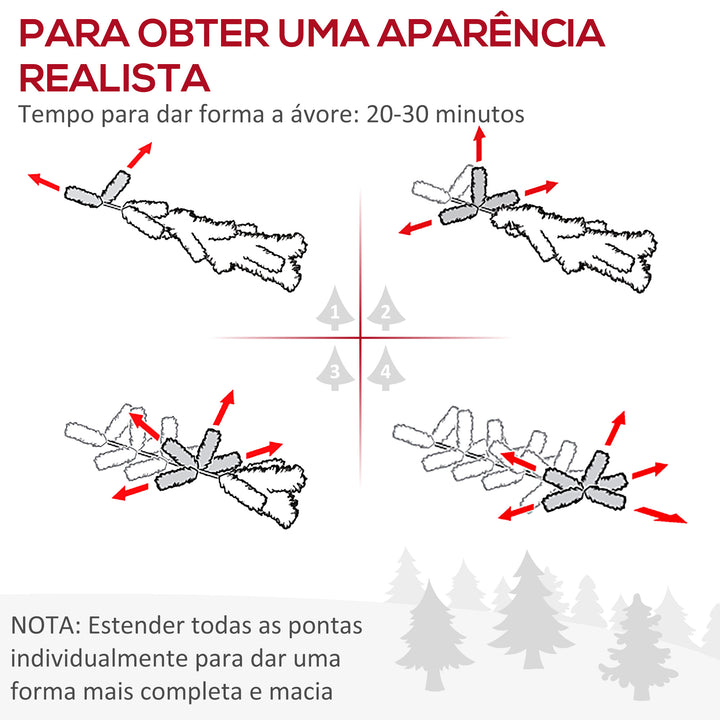 PARA OBTER UMA APARÊNCIA REALISTA
Tempo para dar forma a ávore: 20-30 minutos

1
2
3
4

NOTA: Estender todas as pontas individualmente para dar uma forma mais completa e macia