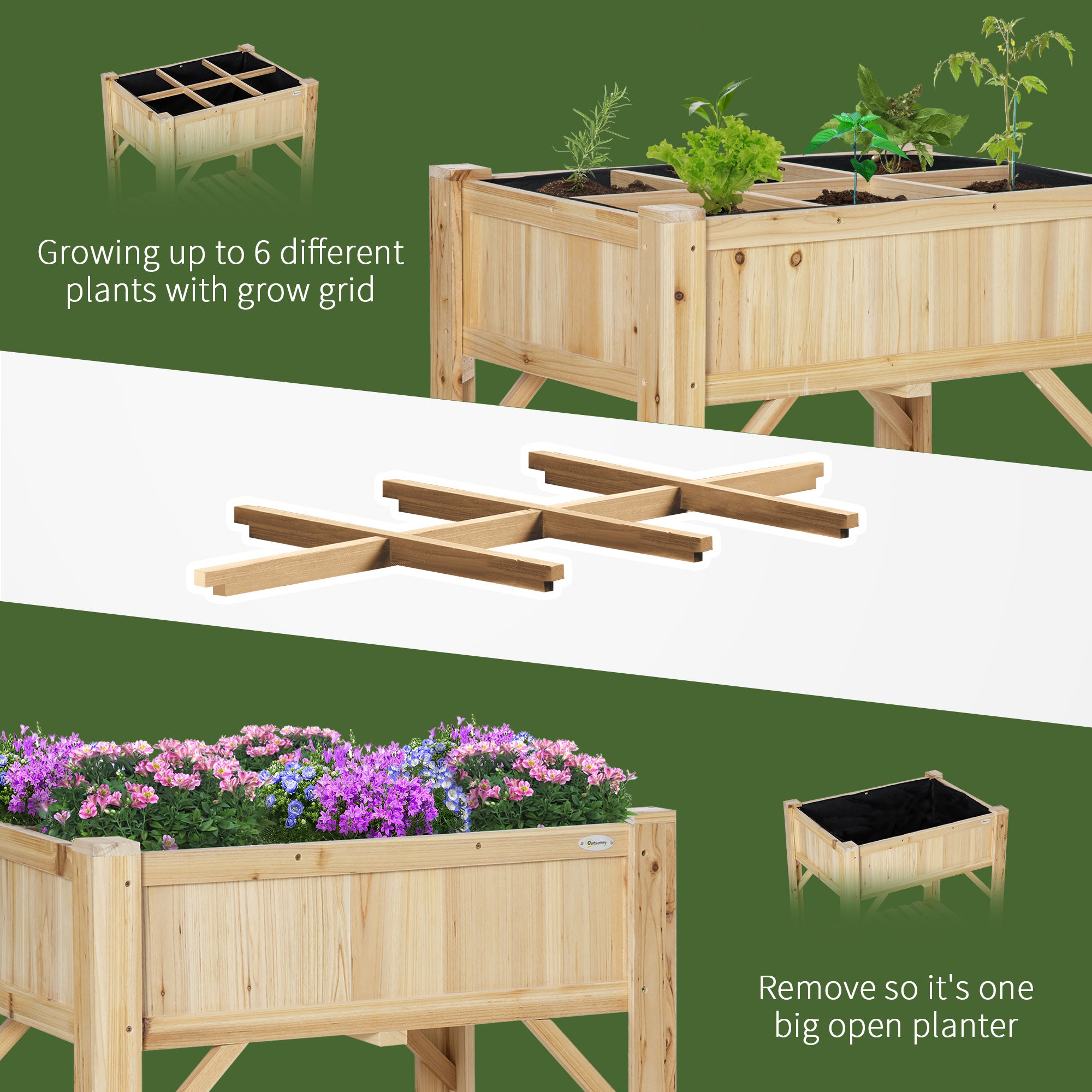 Growing up to 6 different plants with grow grid

Outsunny

Remove so it's one big open planter