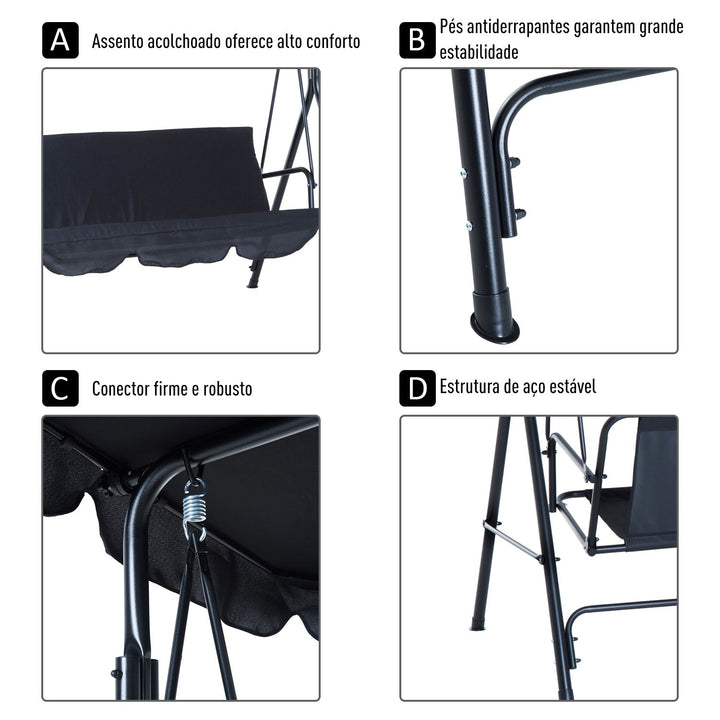 A Assento acolchoado oferece alto conforto

B Pés antiderrapantes garantem grande estabilidade

C Conector firme e robusto

D Estrutura de aço estável