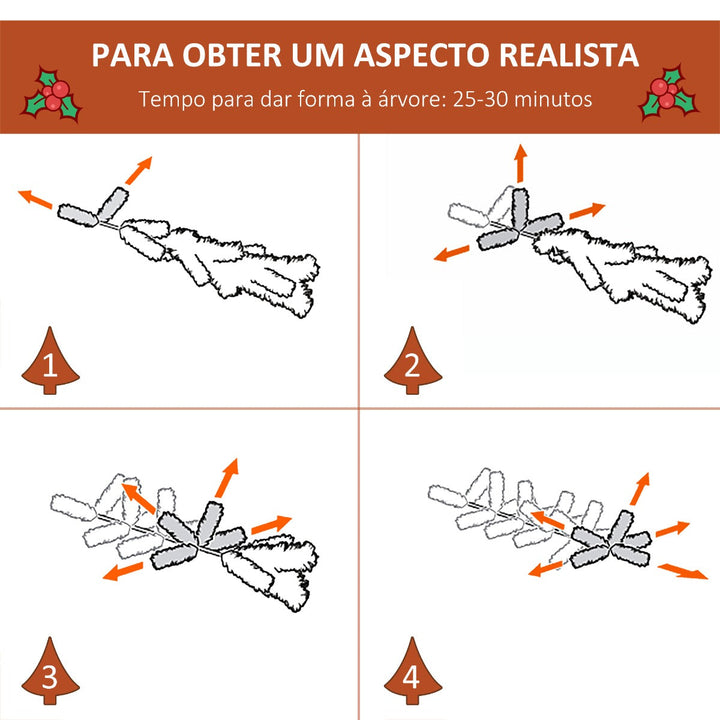 PARA OBTER UM ASPECTO REALISTA

Tempo para dar forma à árvore: 25-30 minutos

1

2

3

4