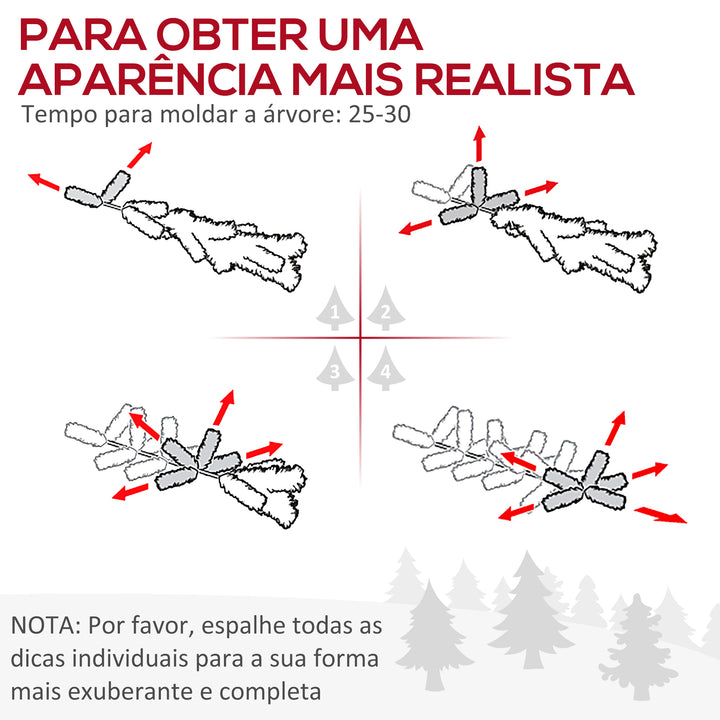 PARA OBTER UMA APARÊNCIA MAIS REALISTA

Tempo para moldar a árvore: 25-30

1 2

3 4

NOTA: Por favor, espalhe todas as dicas individuais para a sua forma mais exuberante e completa