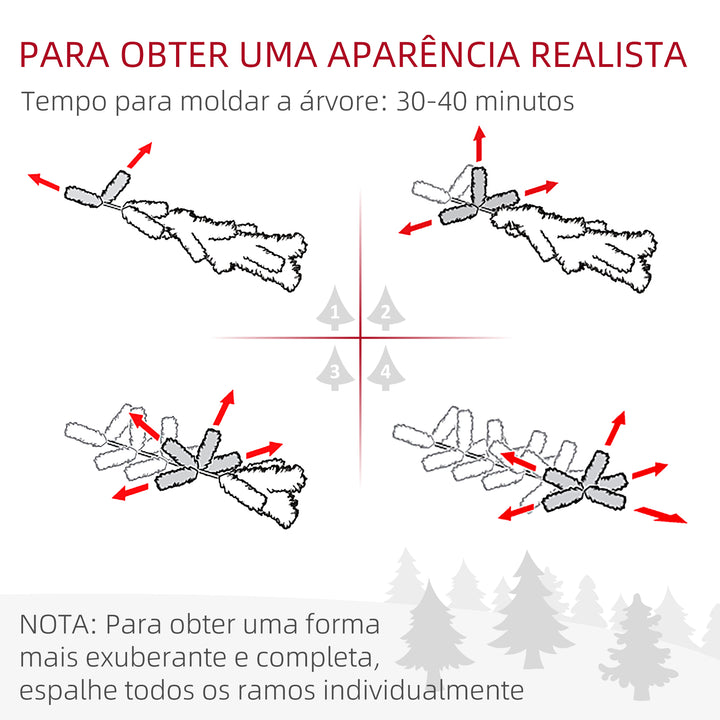 PARA OBTER UMA APARÊNCIA REALISTA

Tempo para moldar a árvore: 30-40 minutos

1
2
3
4

NOTA: Para obter uma forma mais exuberante e completa, espalhe todos os ramos individualmente