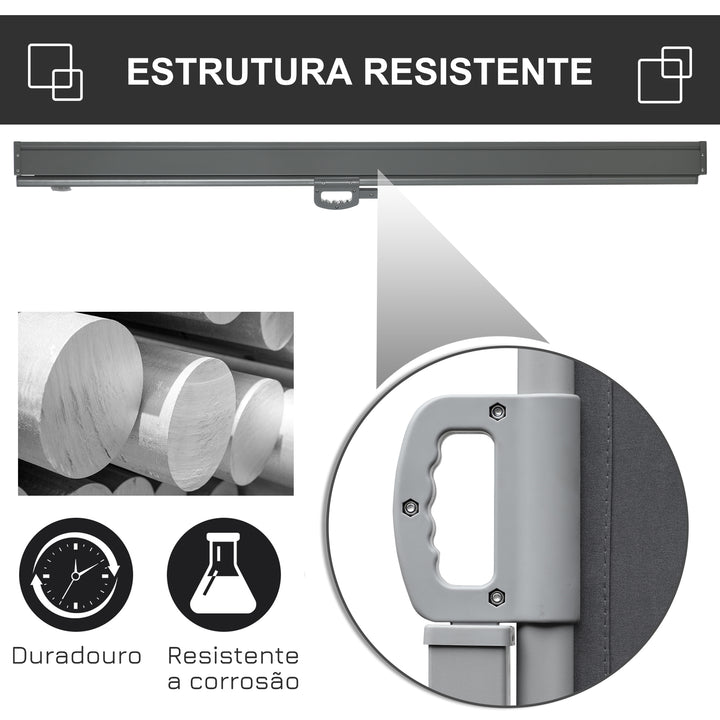 ESTRUTURA RESISTENTE

Duradouro

Resistente a corrosão