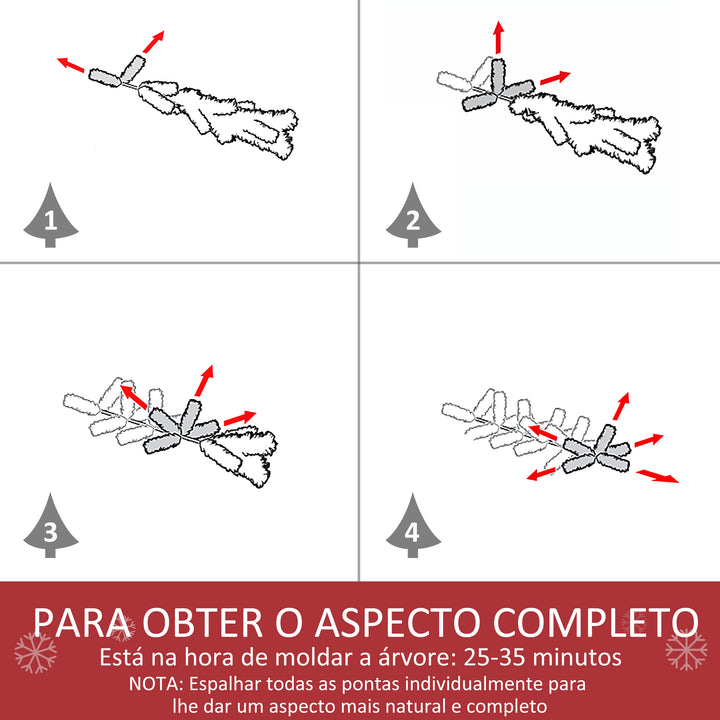 1

2

3

4

PARA OBTER O ASPECTO COMPLETO
Está na hora de moldar a árvore: 25-35 minutos
NOTA: Espalhar todas as pontas individualmente para lhe dar um aspecto mais natural e completo