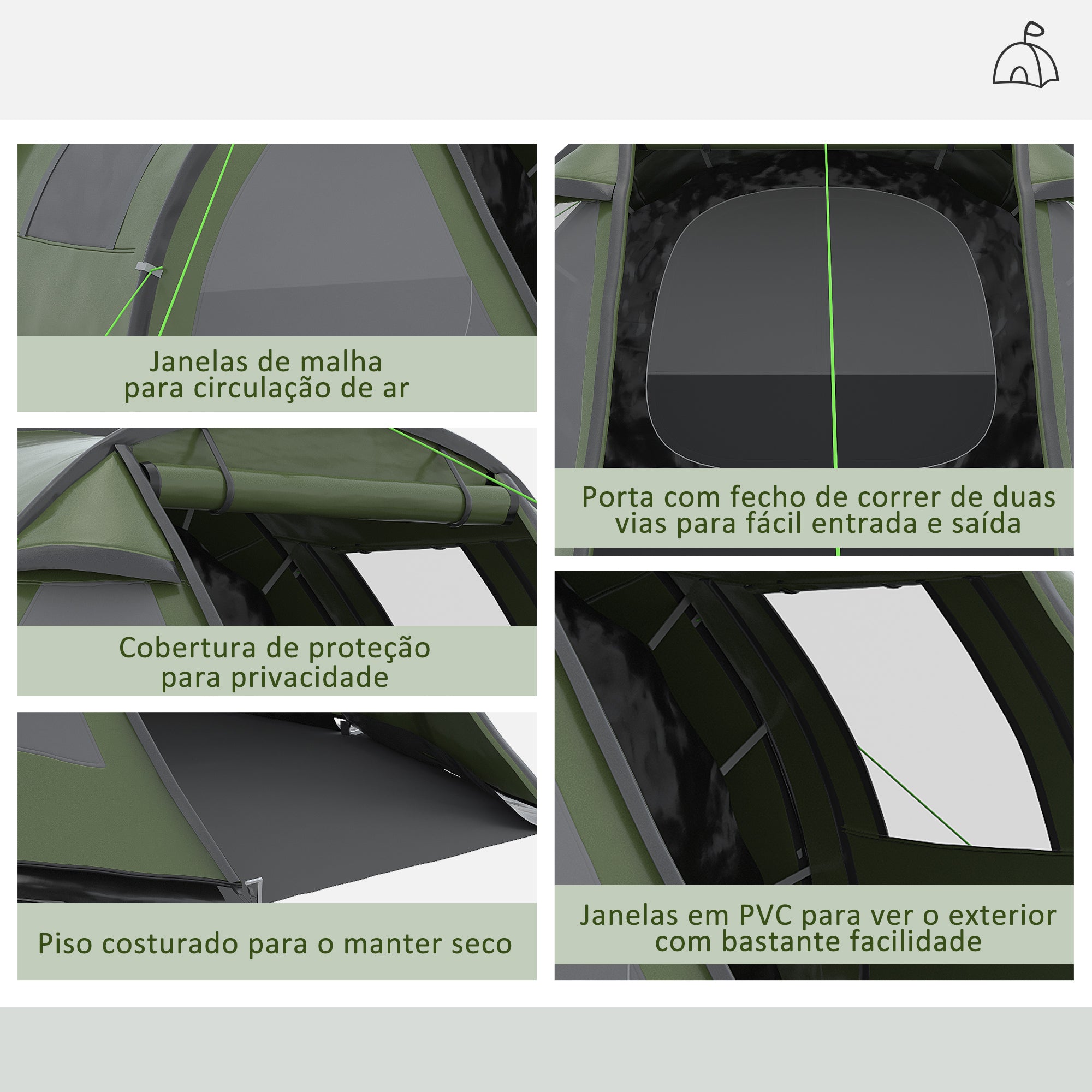 Janelas de malha para circulação de ar

Cobertura de proteção para privacidade

Piso costurado para o manter seco

Porta com fecho de correr de duas vias para fácil entrada e saída

Janelas em PVC para ver o exterior com bastante facilidade