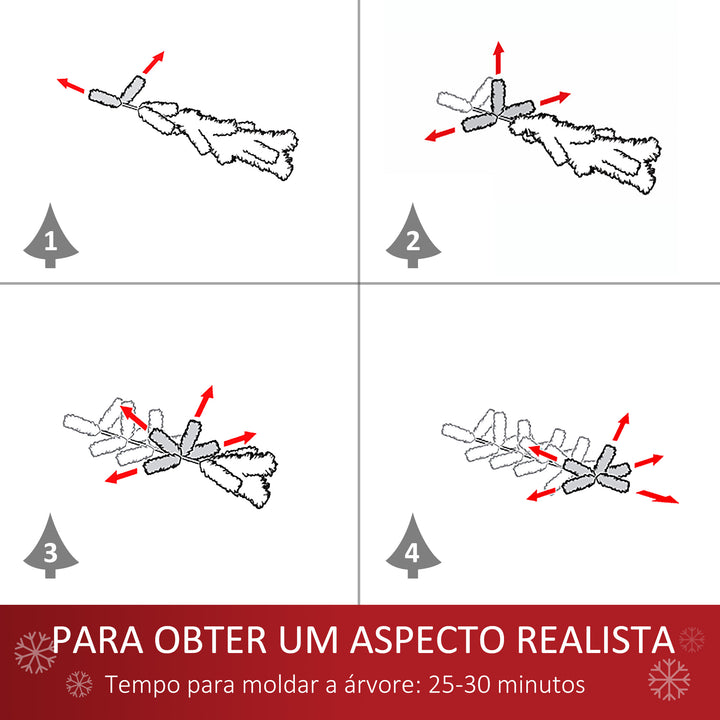 1

2

3

4

PARA OBTER UM ASPECTO REALISTA

Tempo para moldar a árvore: 25-30 minutos