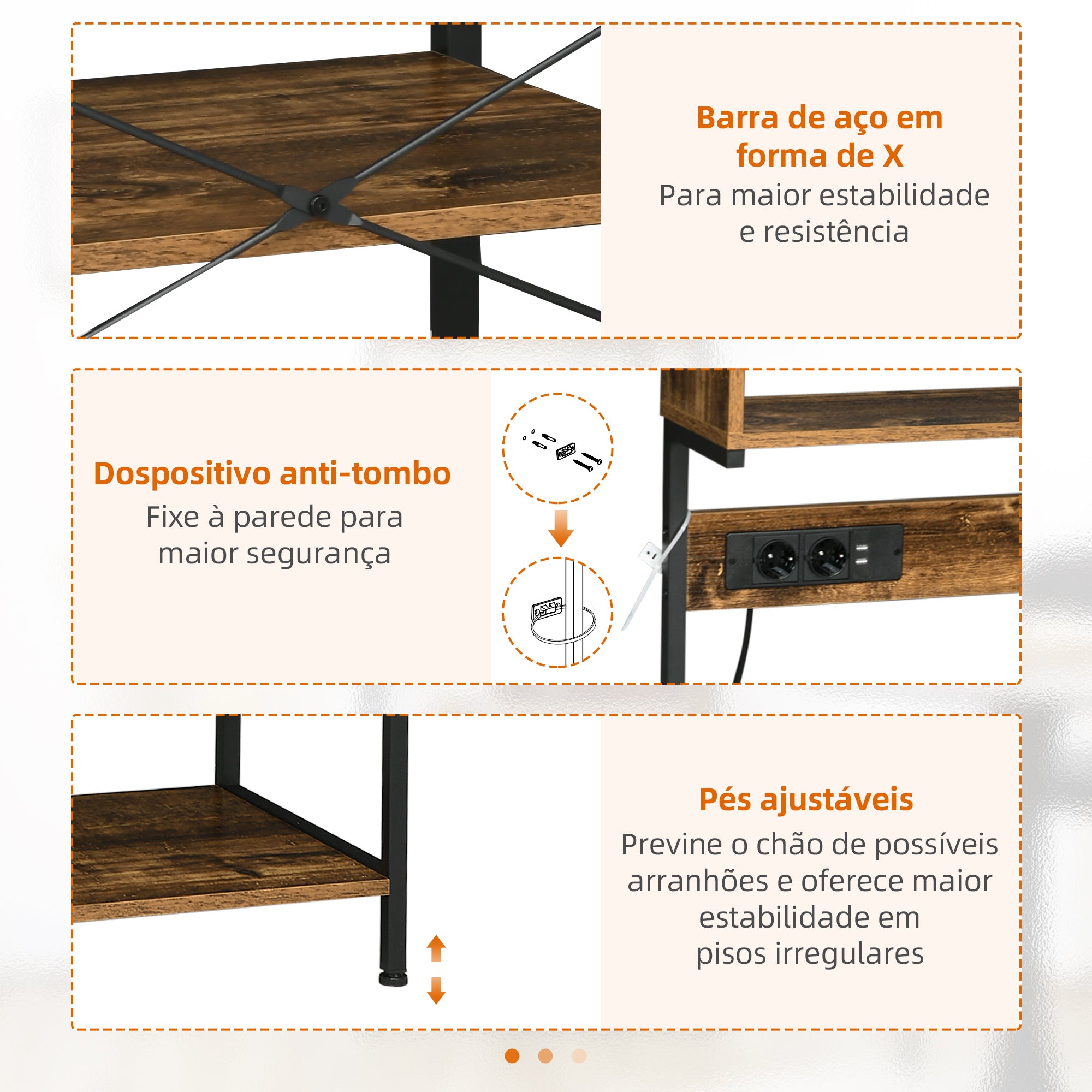 Barra de aço em forma de X
Para maior estabilidade e resistência

Dospositivo anti-tombo
Fixe à parede para maior segurança

Pés ajustáveis
Previne o chão de possíveis arranhões e oferece maior estabilidade em pisos irregulares