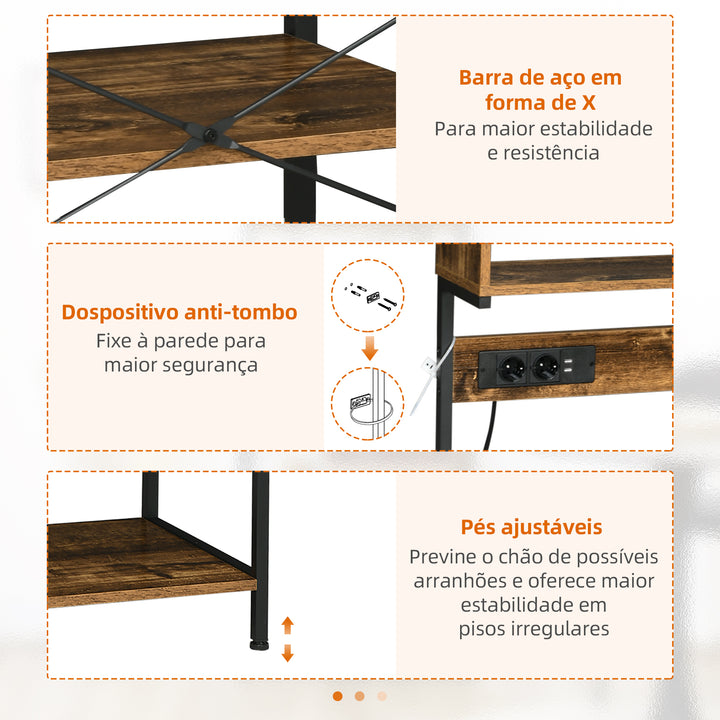 Barra de aço em forma de X
Para maior estabilidade e resistência

Dospositivo anti-tombo
Fixe à parede para maior segurança

Pés ajustáveis
Previne o chão de possíveis arranhões e oferece maior estabilidade em pisos irregulares